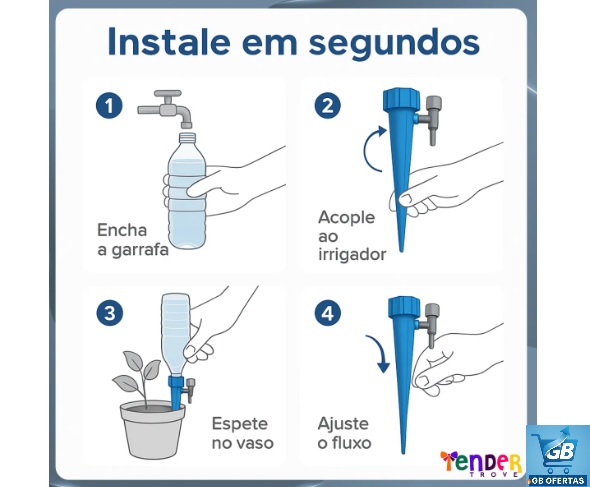 Instale em segundos

1
Encha a garrafa

2
Acople ao irrigador

3
Espete no vaso

4
Ajuste o fluxo

TENDER
TROVE

GB
GB OFERTAS